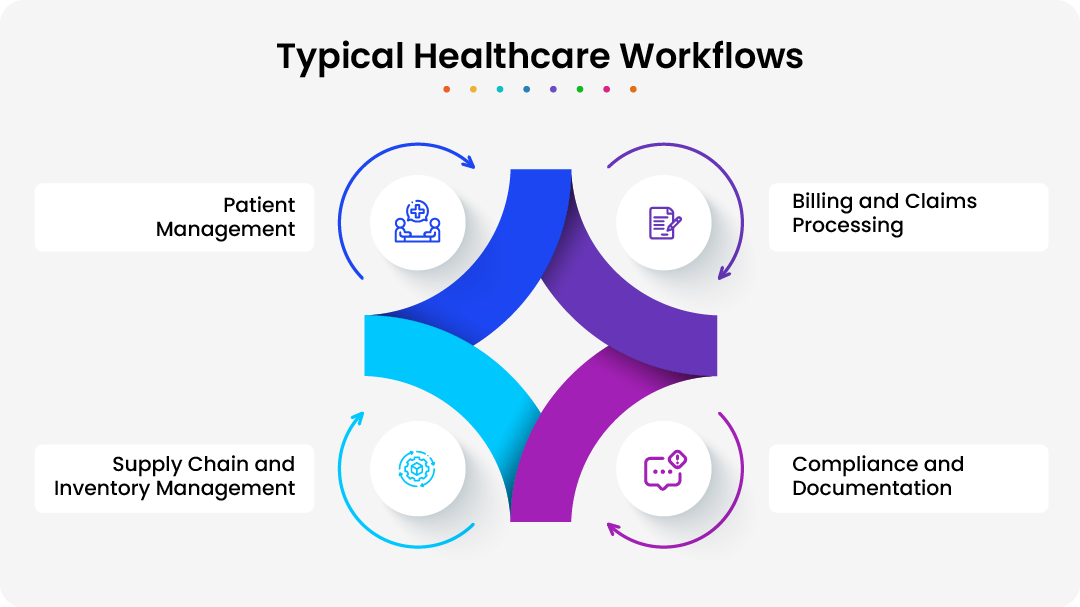 Typical Healthcare Workflows

Patient Management

Billing and Claims Processing

Supply Chain and Inventory Management

Compliance and Documentation